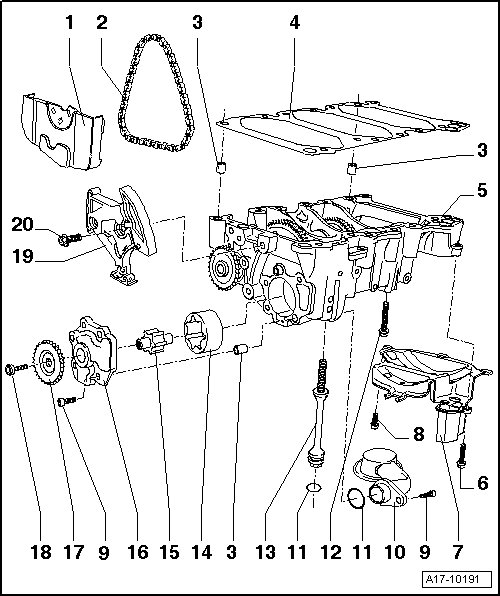 1 2 3 4

3

5

20

19

8

6

18 17 9 16 15 14 3 13 11 12 11 10 9 7

A17-10191