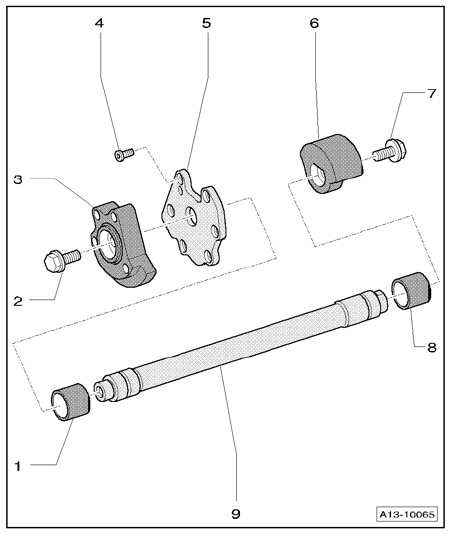 4
5
6
7
3
2
8
1
9
A13-10065