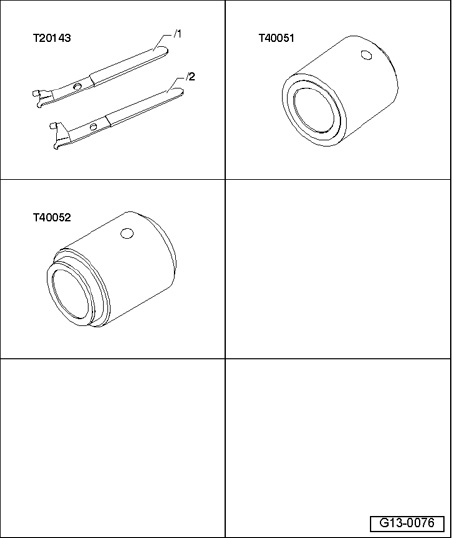 T20143
/1
/2

T40051

T40052

G13-0076