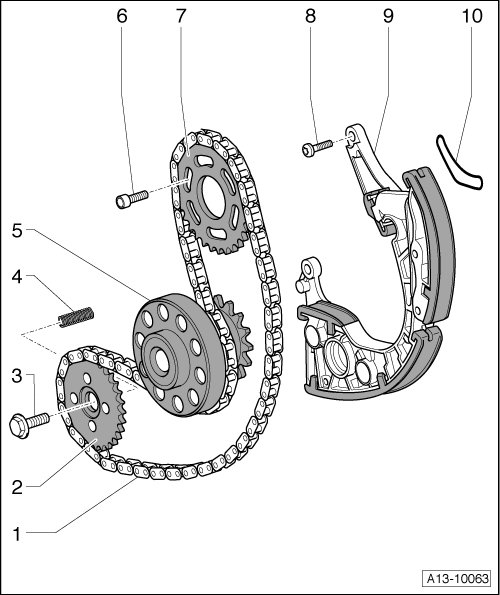 6
7
8
9
10
5
4
3
2
1
A13-10063