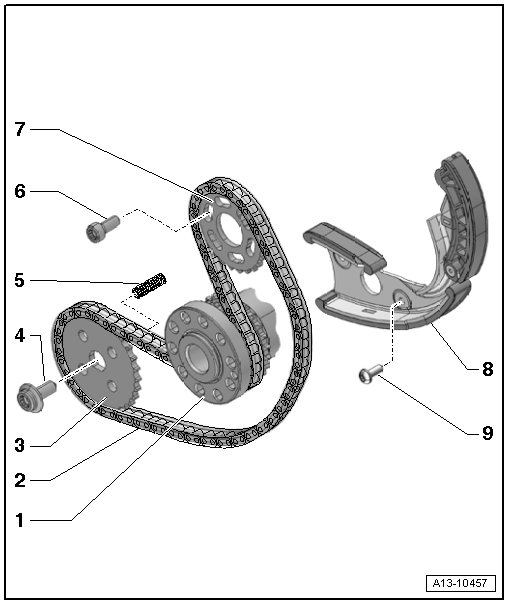 7
6
5
4
3
2
1
8
9
A13-10457