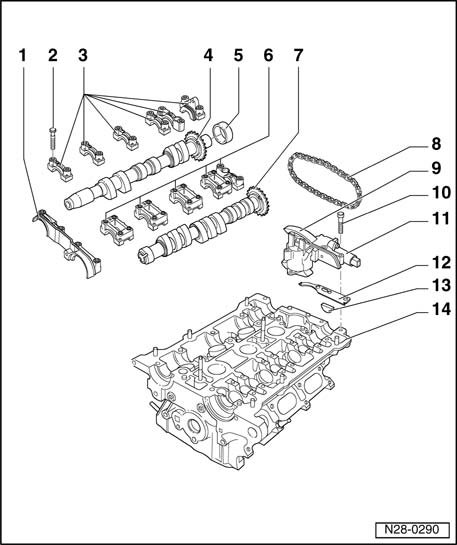 1
2
3
4
5
6
7
8
9
10
11
12
13
14
N28-0290