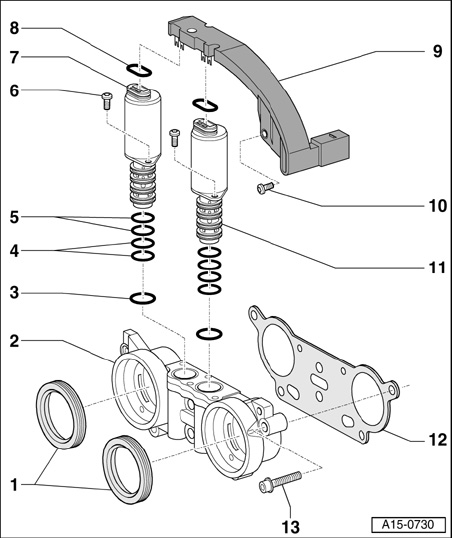 8
7
6
5
4
3
2
1
9
10
11
12
13
A15-0730