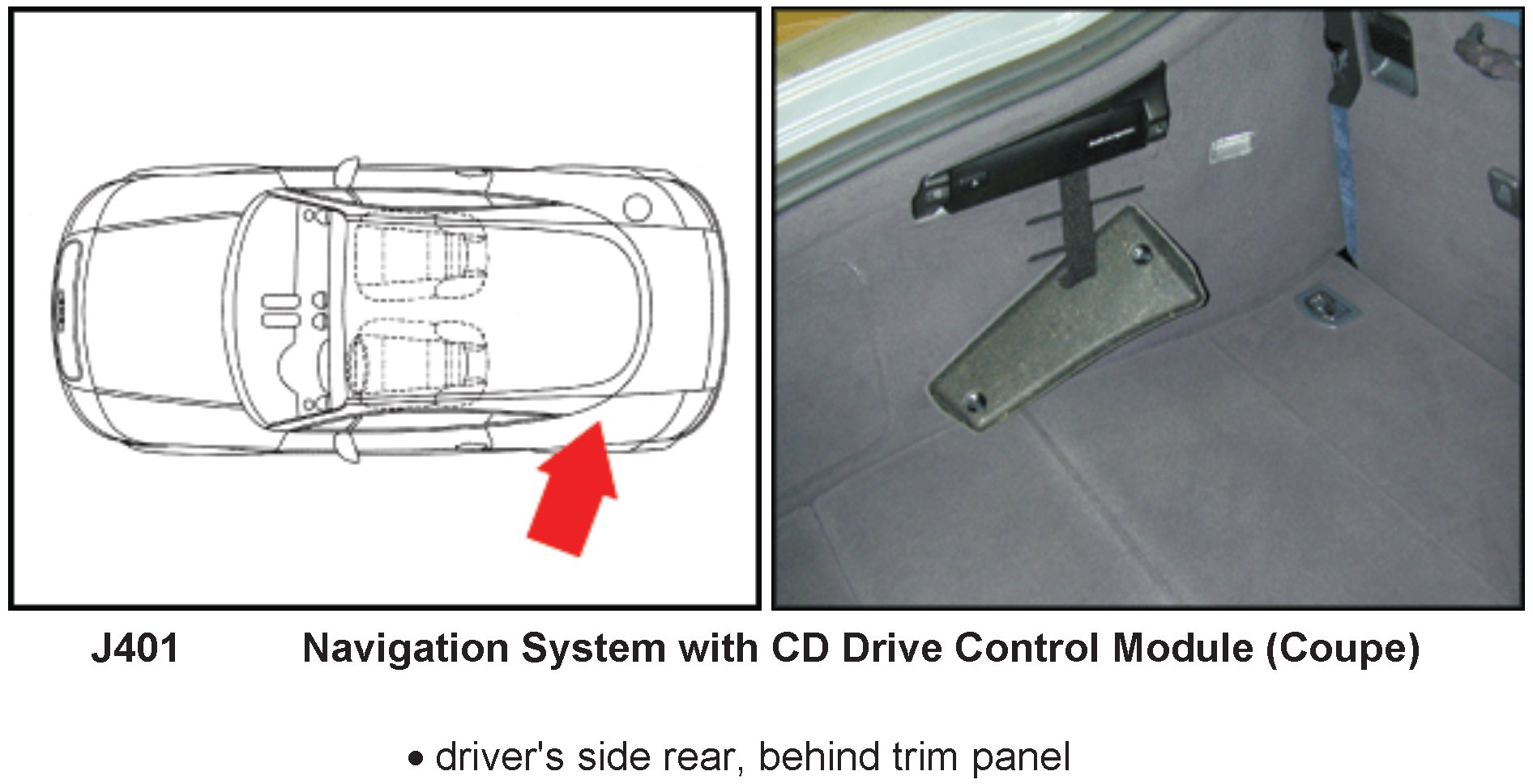 J401 Navigation System with CD Drive Control Module (Coupe)

• driver's side rear, behind trim panel