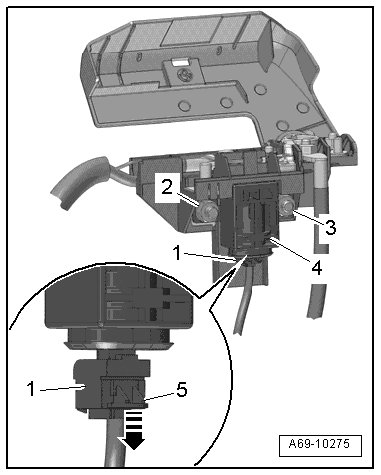 2
3
1
4
1
5
A69-10275