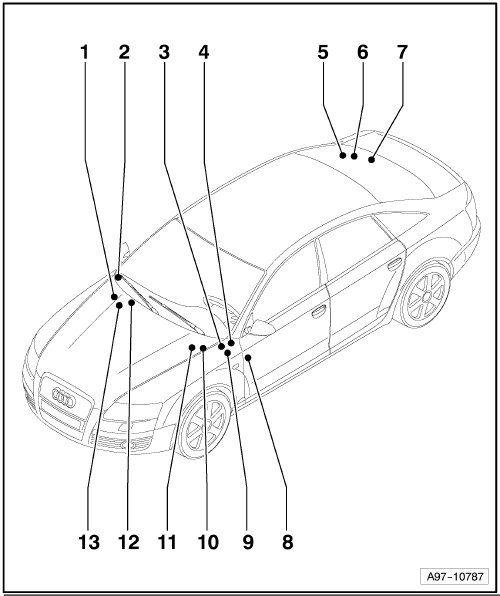 1 2 3 4 5 6 7

13 12 11 10 9 8

A97-10787