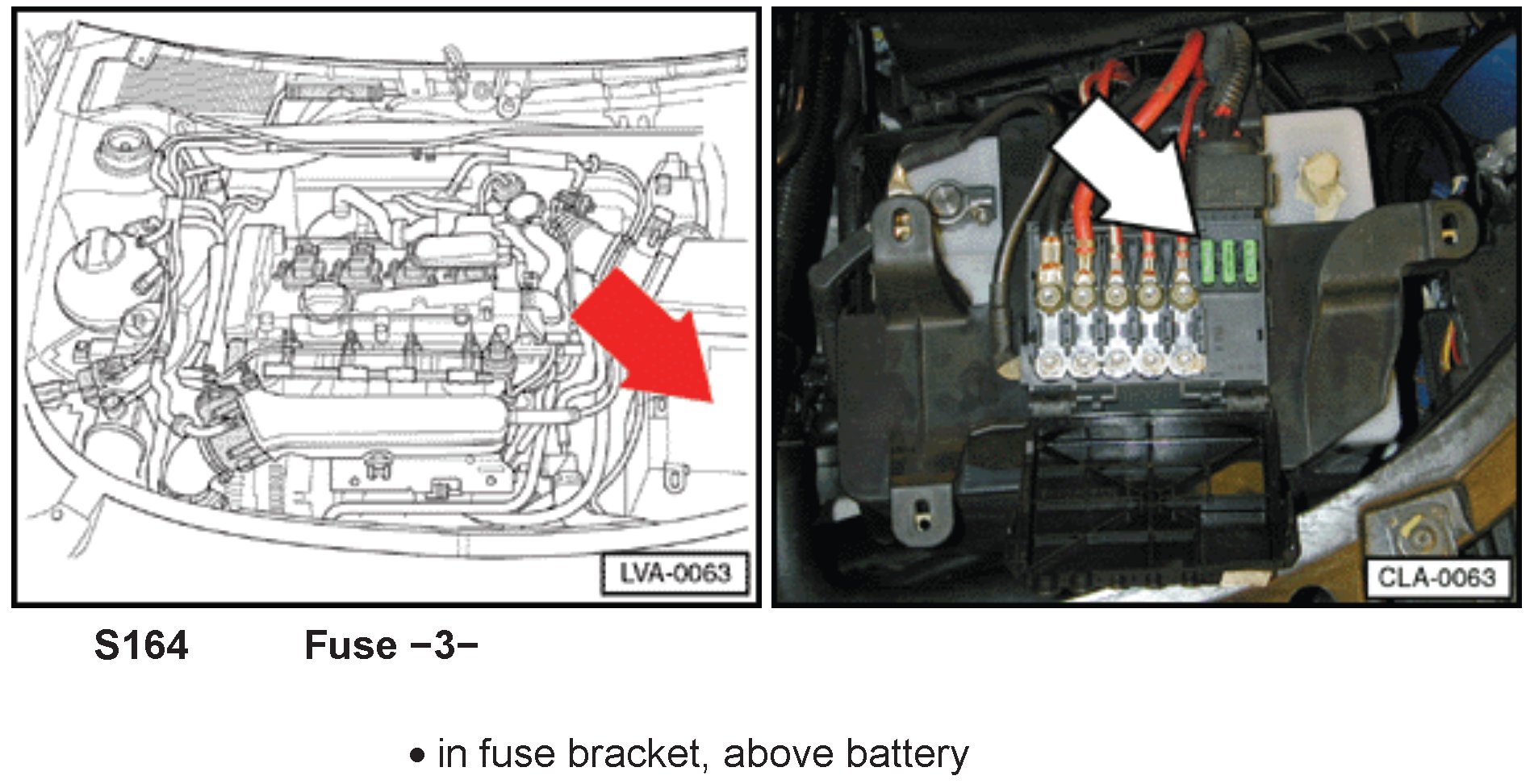 LVA-0063

CLA-0063

S164 Fuse −3−

• in fuse bracket, above battery