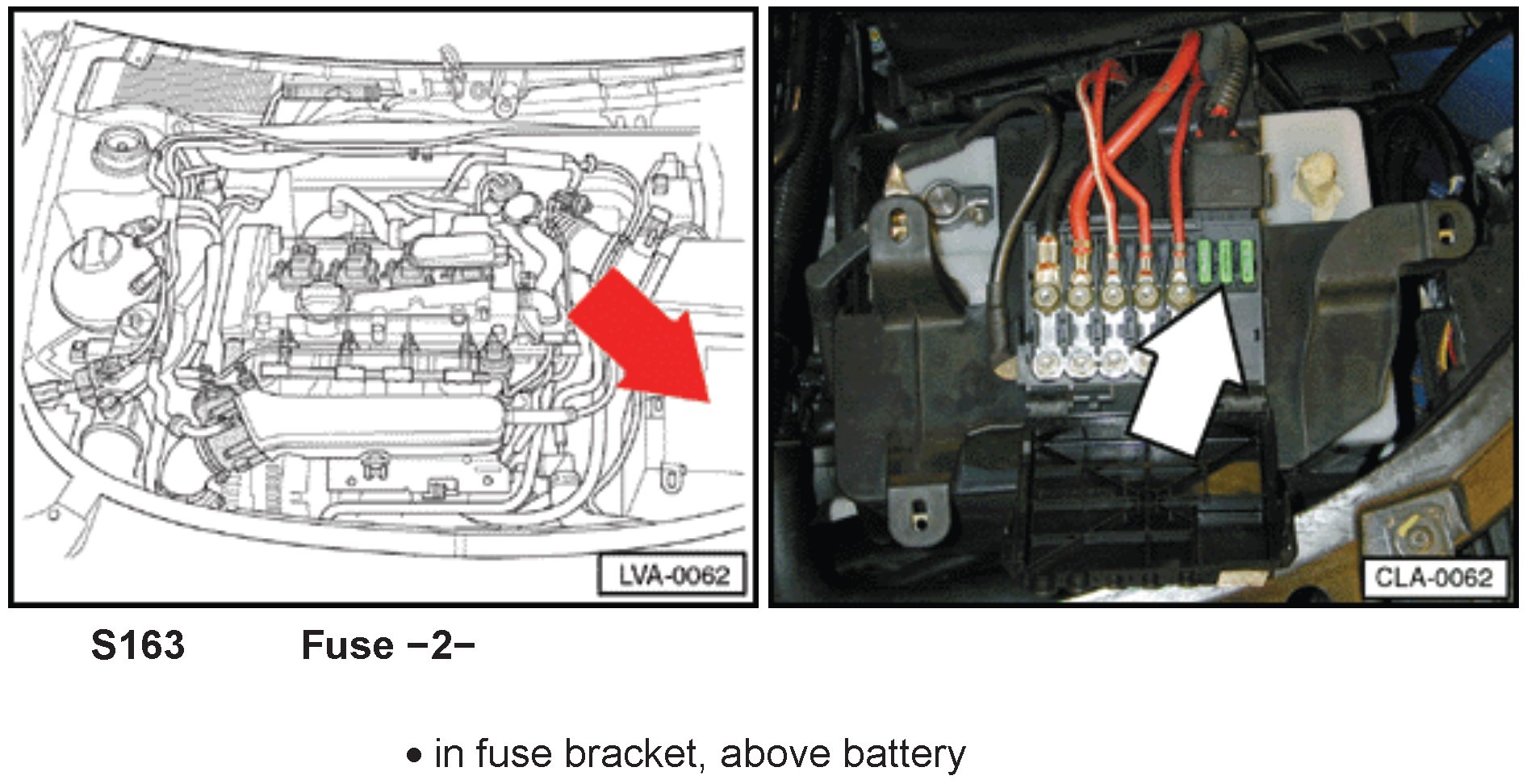 LVA-0062

CLA-0062

S163 Fuse −2−

• in fuse bracket, above battery