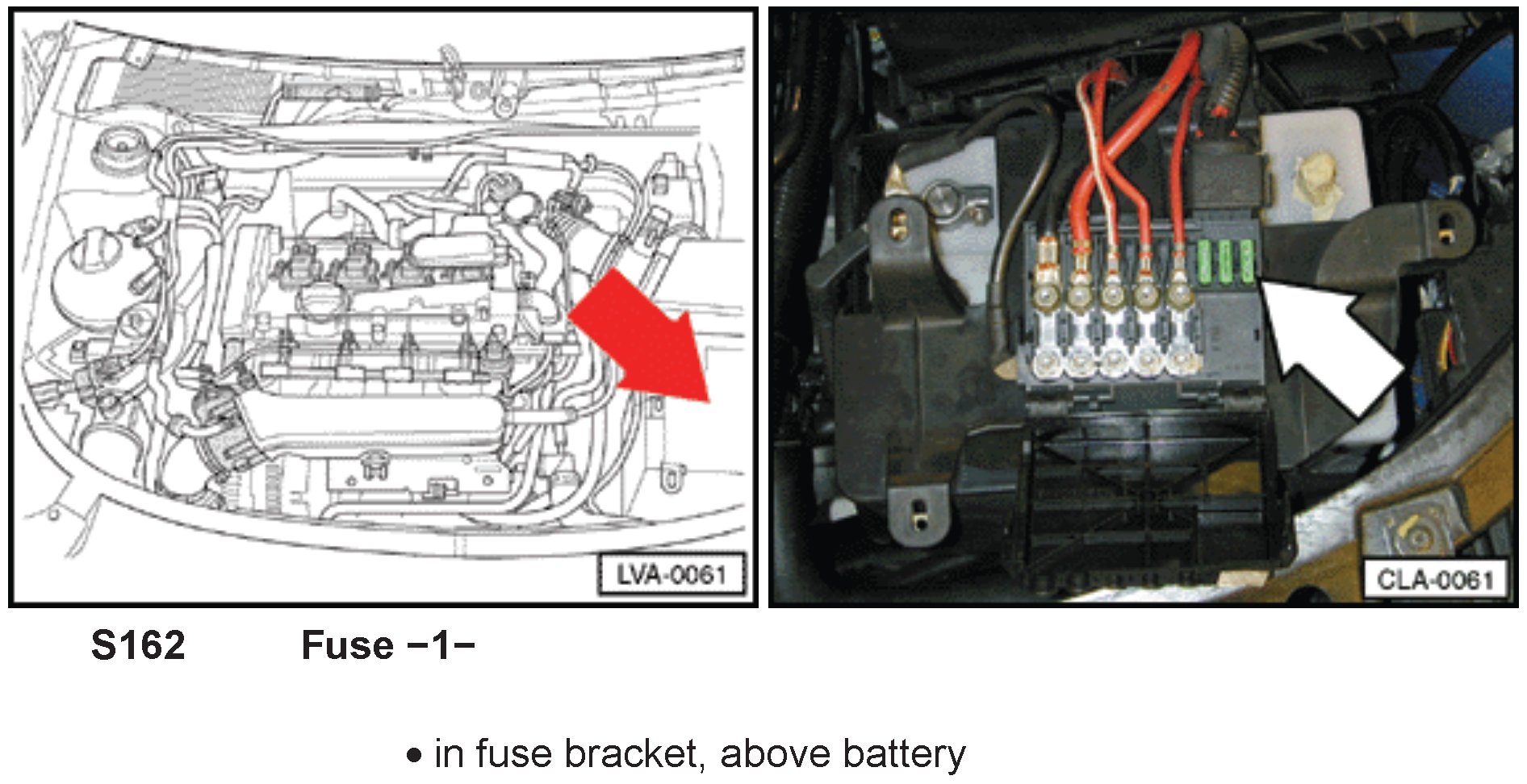 LVA-0061

CLA-0061

S162 Fuse −1−

• in fuse bracket, above battery