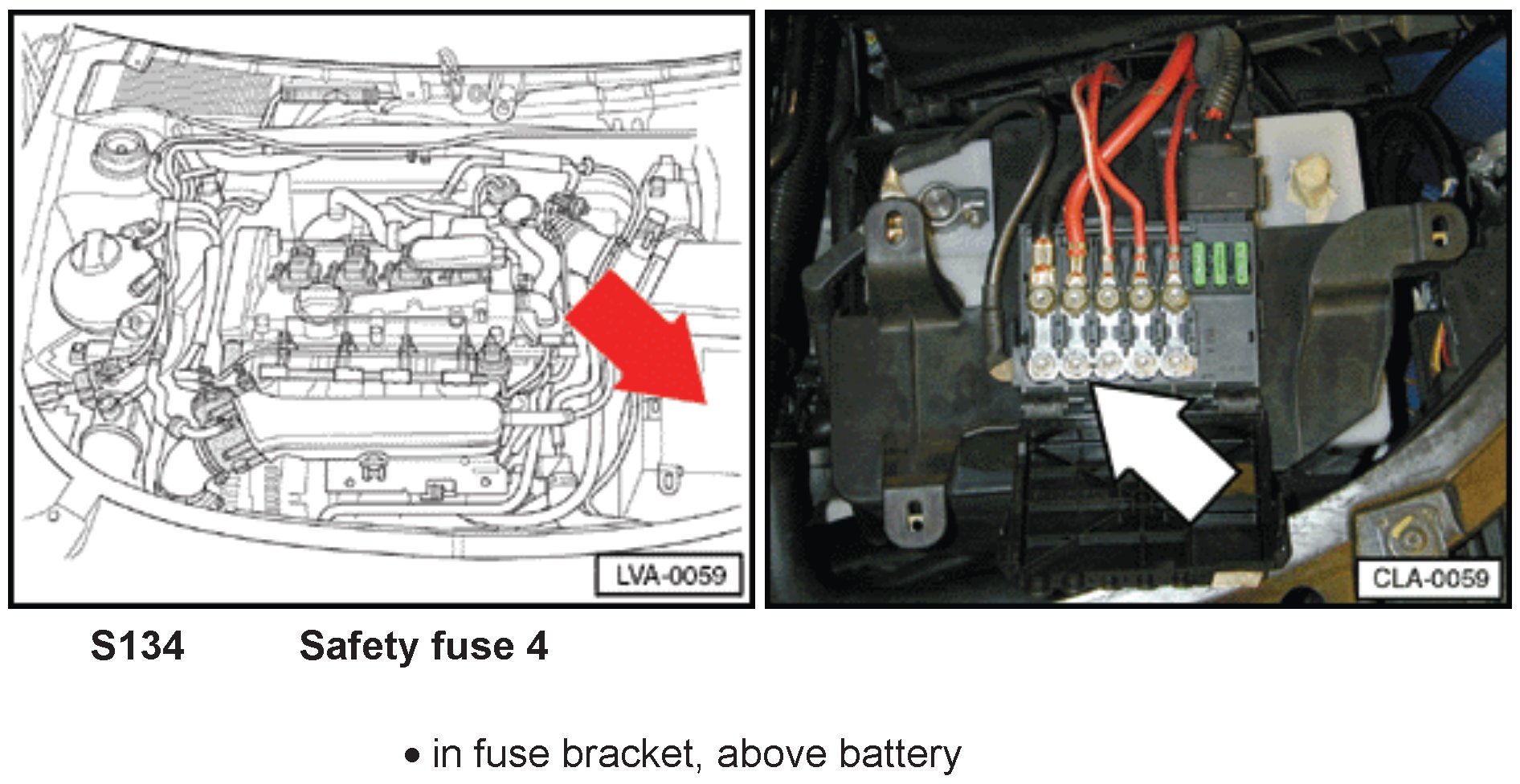 LVA-0059

CLA-0059

S134 Safety fuse 4

• in fuse bracket, above battery