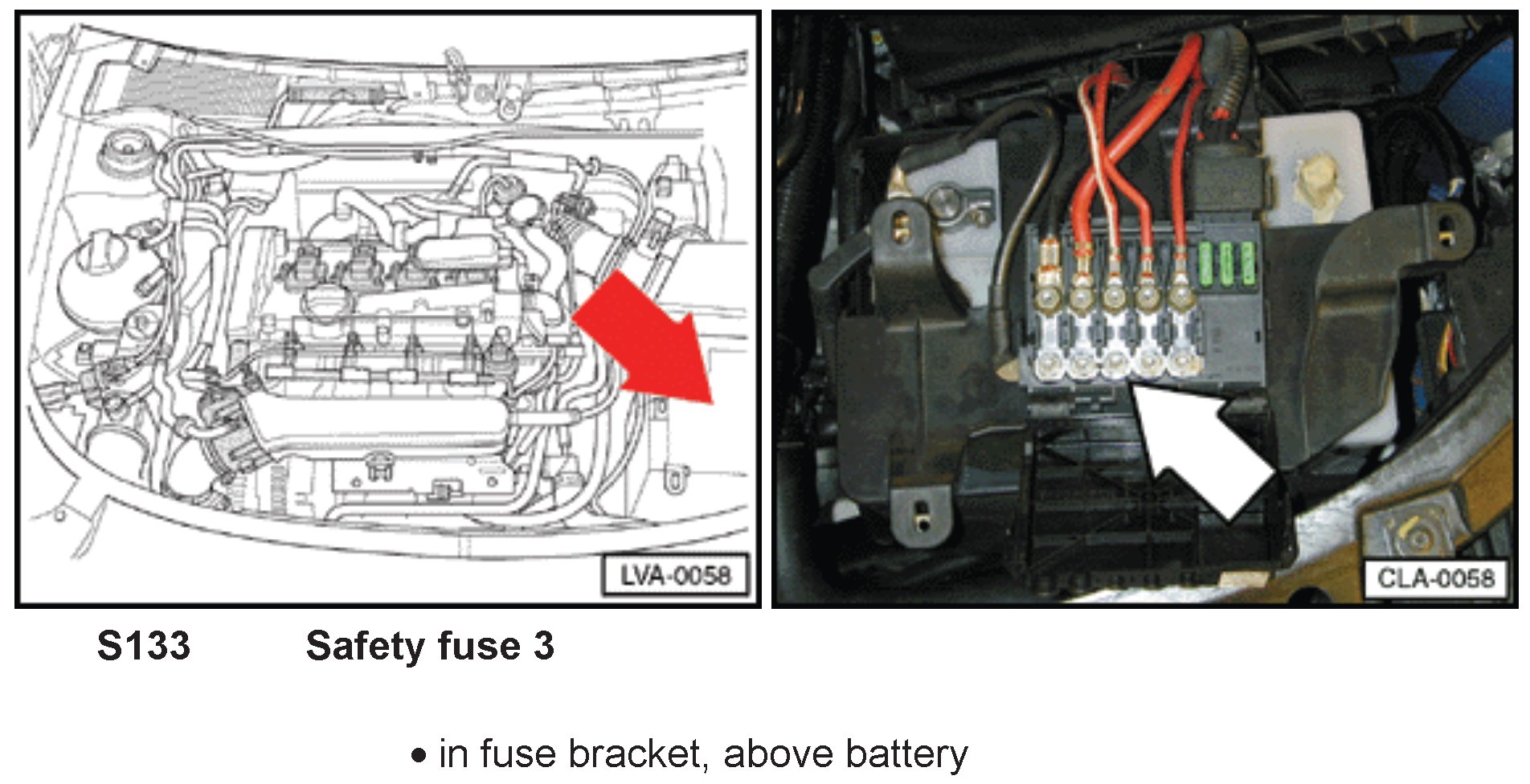 LVA-0058

CLA-0058

S133 Safety fuse 3

• in fuse bracket, above battery