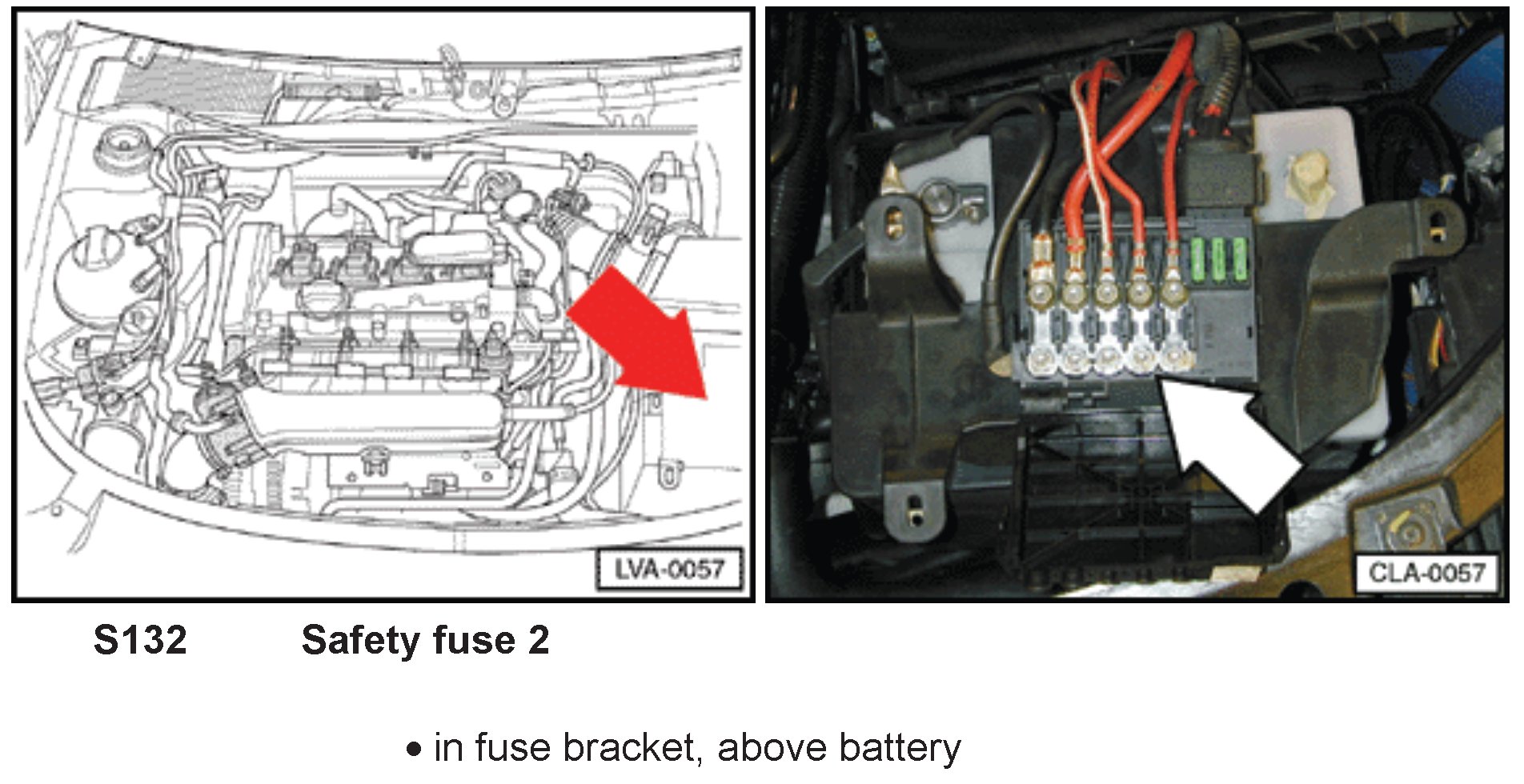 LVA-0057

CLA-0057

S132 Safety fuse 2

• in fuse bracket, above battery