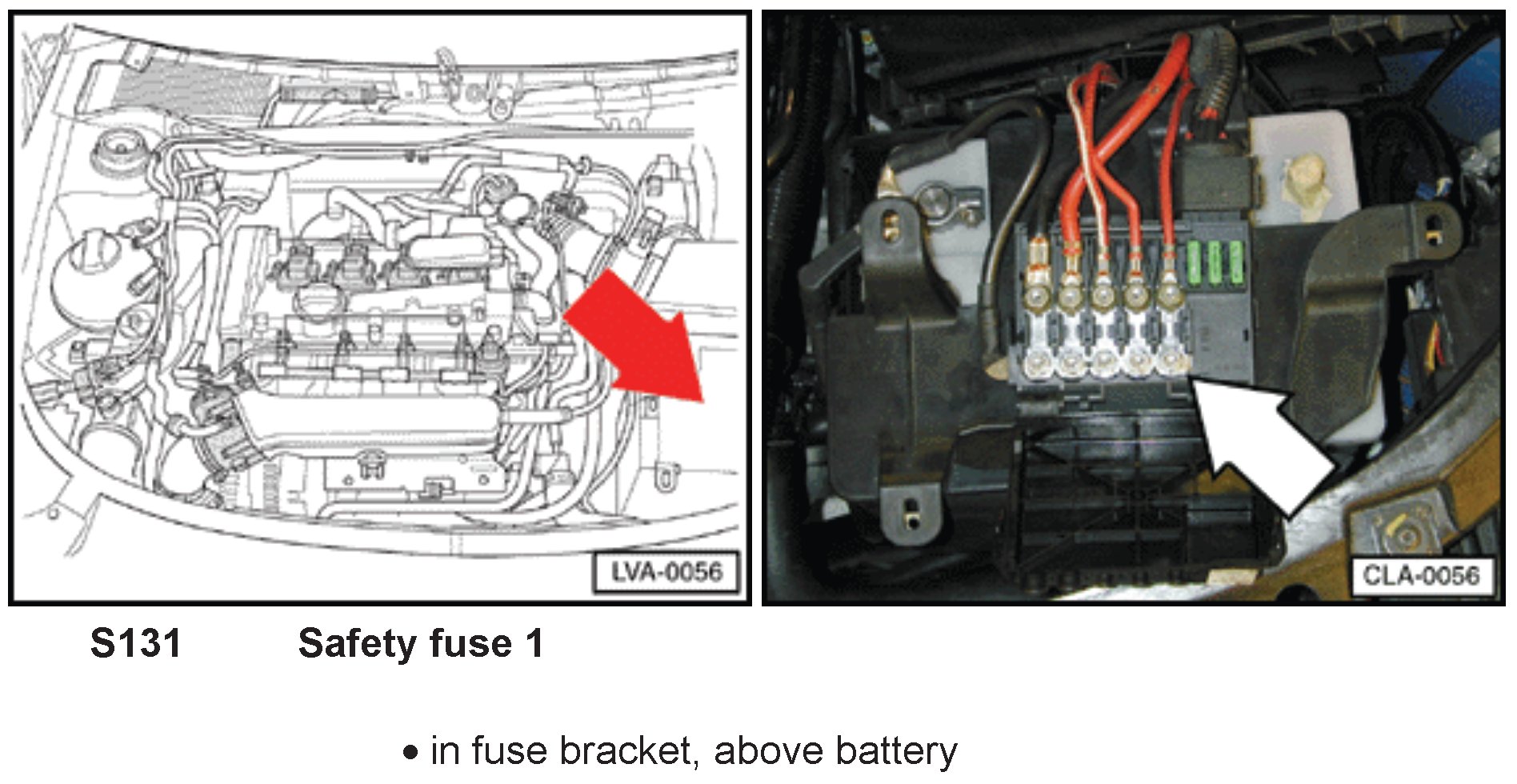 LVA-0056

CLA-0056

S131 Safety fuse 1

• in fuse bracket, above battery