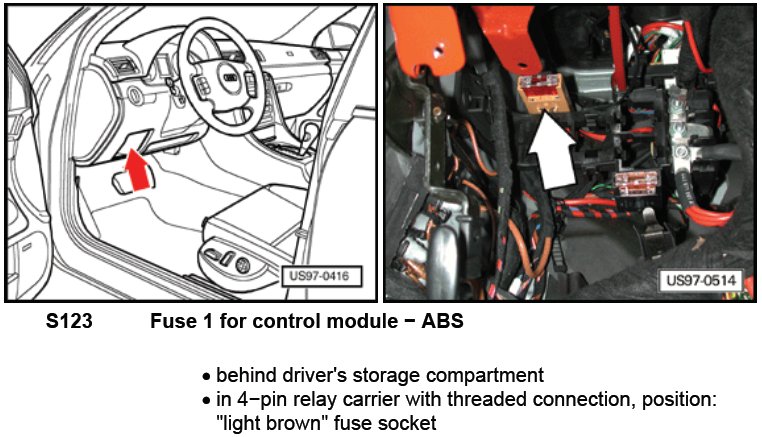 US97-0416

US97-0514

S123 Fuse 1 for control module − ABS

• behind driver's storage compartment
• in 4−pin relay carrier with threaded connection, position: "light brown" fuse socket