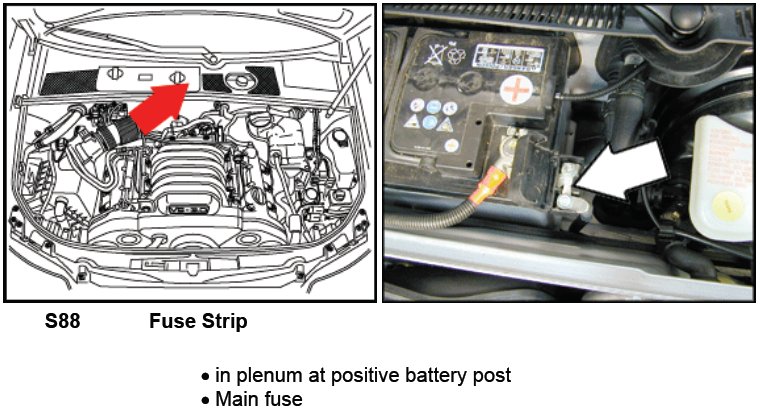 S88 Fuse Strip

• in plenum at positive battery post
• Main fuse