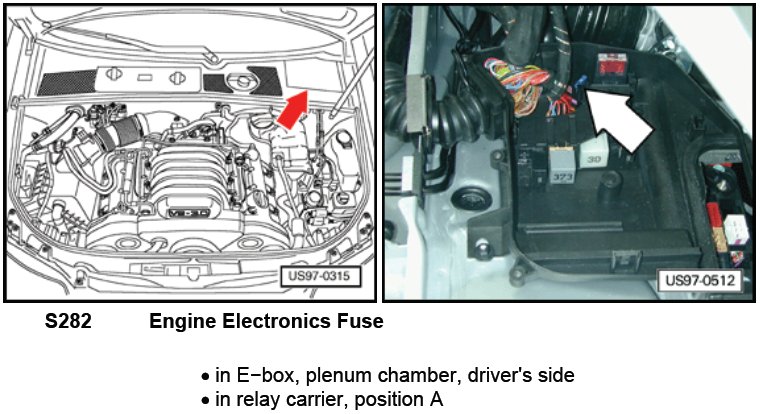 US97-0315

373

30

US97-0512

S282 Engine Electronics Fuse

• in E−box, plenum chamber, driver's side
• in relay carrier, position A