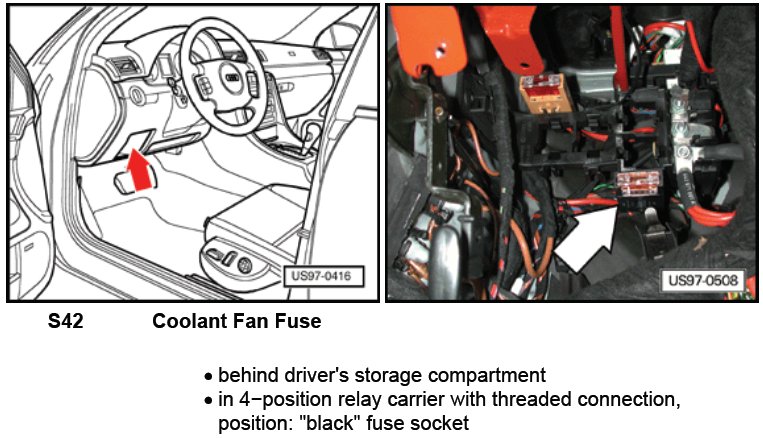 US97-0416

US97-0508

S42 Coolant Fan Fuse

• behind driver's storage compartment
• in 4−position relay carrier with threaded connection, position: "black" fuse socket