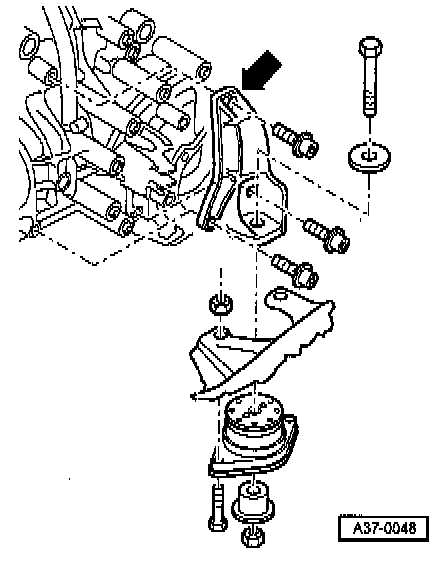 A37-0048