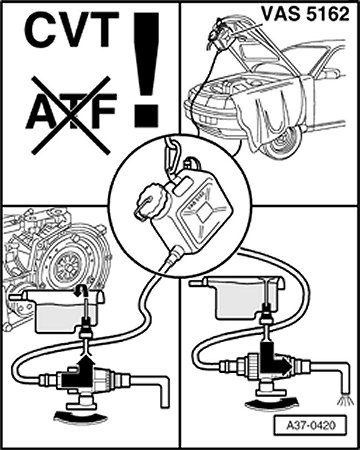 CVT
ATF
!
VAS 5162
A37-0420