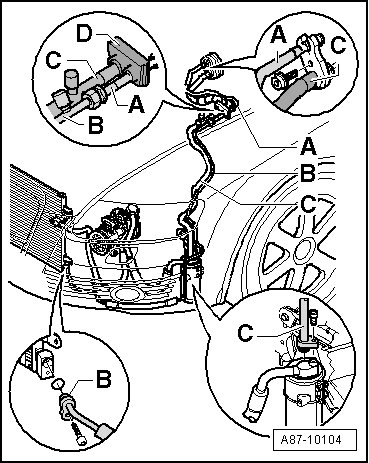 D
C
A
B
A
C
A
B
C
C
B
A87-10104