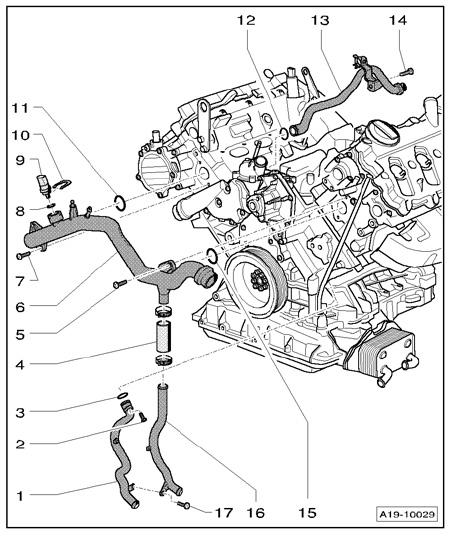 12
13
14
11
10
9
8
7
6
5
4
3
2
1
17
16
15
A19-10029