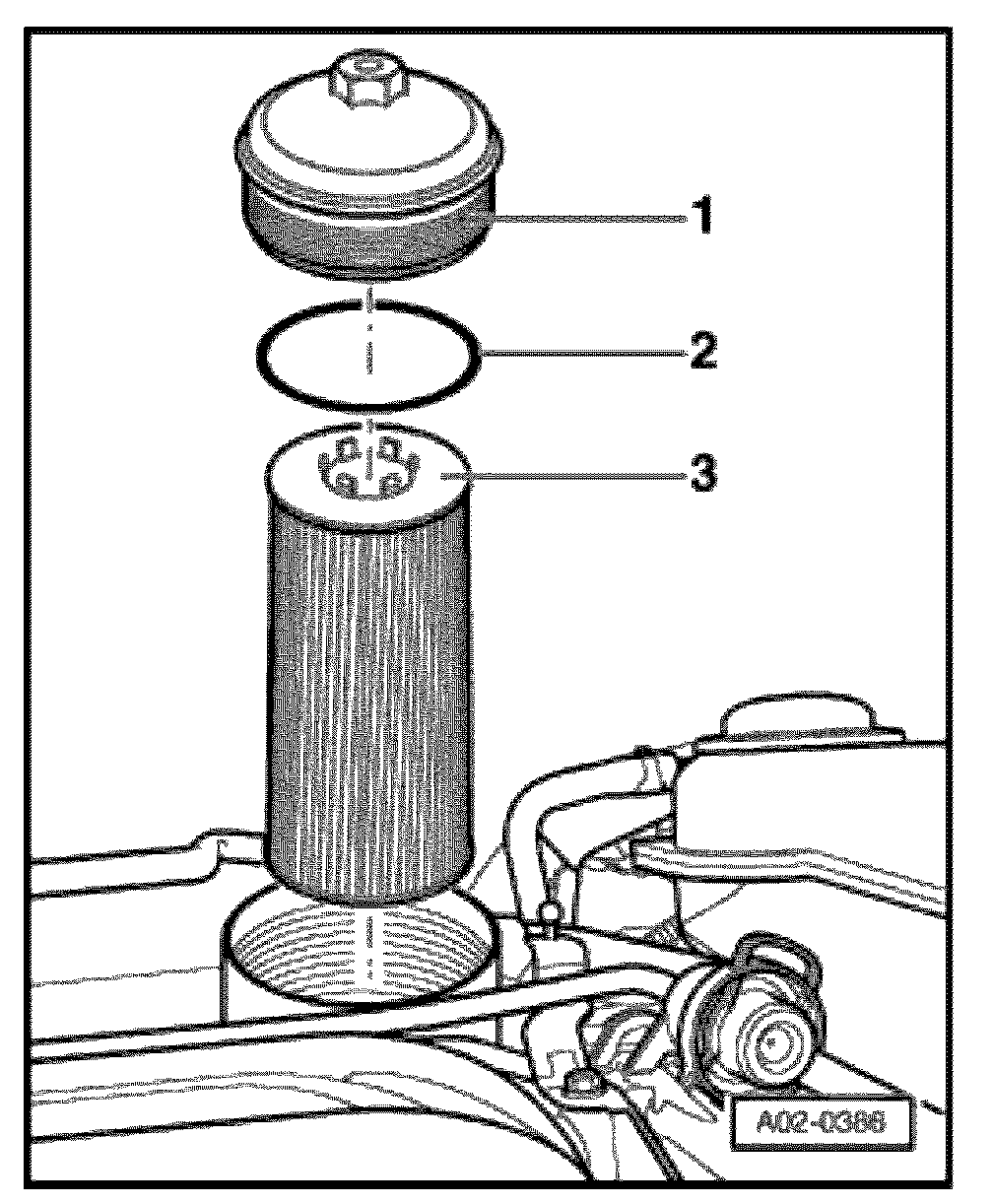 1
2
3
A02-0388