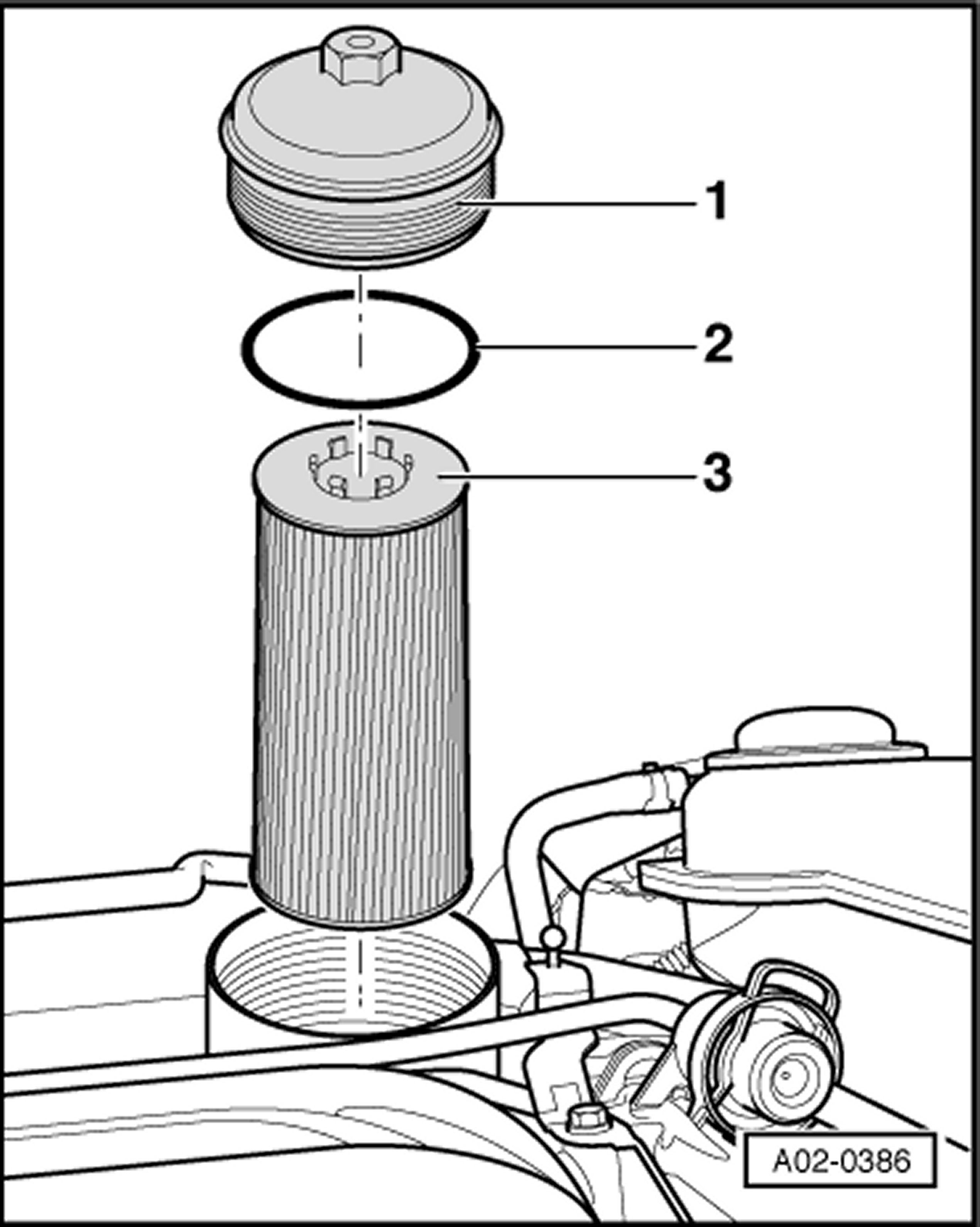 1
2
3
A02-0386