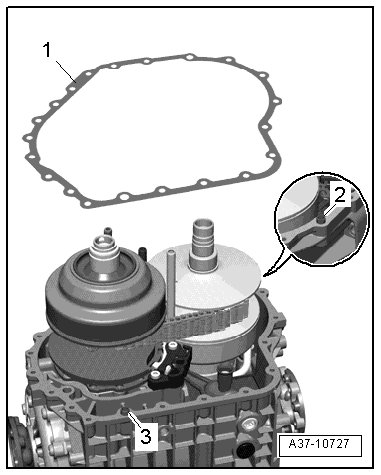 1
2
3
A37-10727