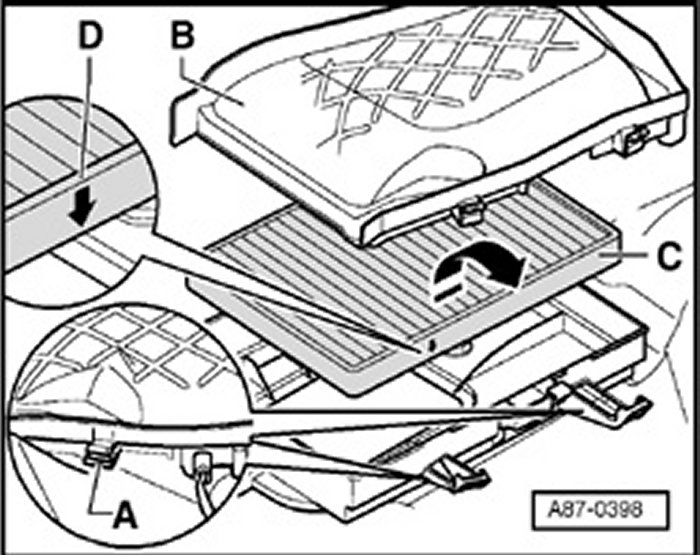 D
B
C
A
A87-0398