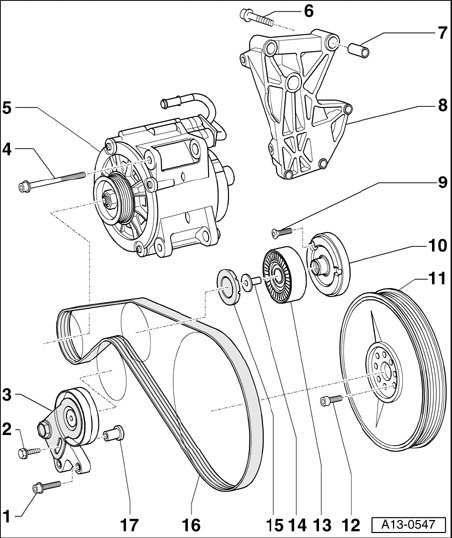 6
7
5
8
4
9
10
11
3
2
1
17
16
15
14
13
12
A13-0547