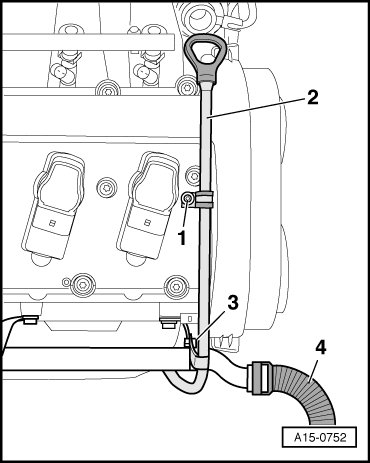 2
1
3
4
A15-0752