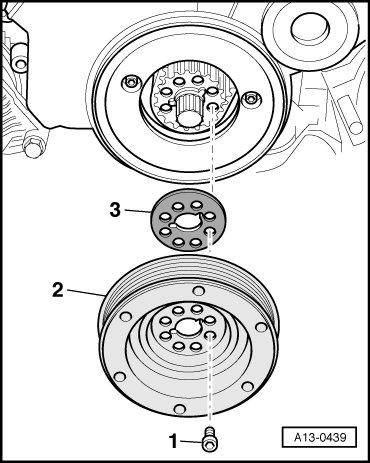 3
2
1
A13-0439