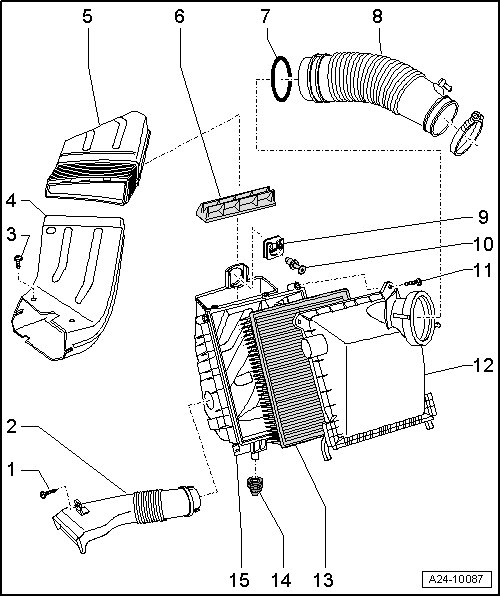 5
6
7
8
4
3
9
10
11
12
2
1
15
14
13
A24-10087