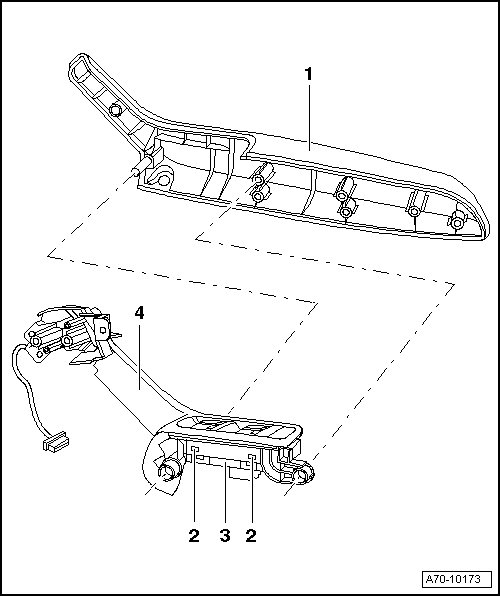 1

4

2 3 2

A70-10173