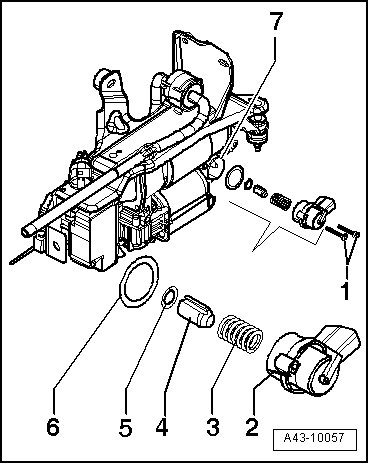 7

1

6 5 4 3 2

A43-10057