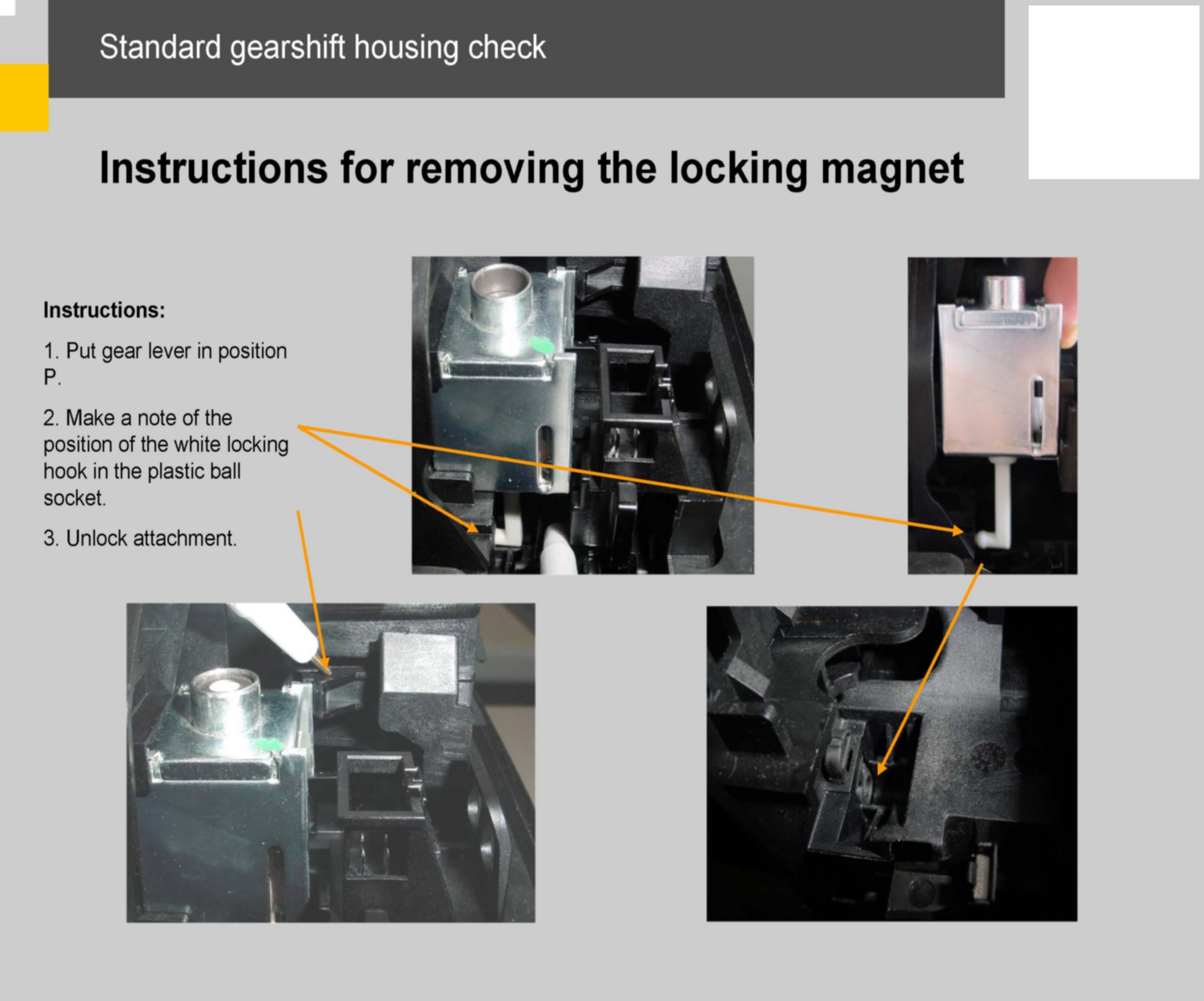 Standard gearshift housing check

Instructions for removing the locking magnet

Instructions:

1. Put gear lever in position P.

2. Make a note of the position of the white locking hook in the plastic ball socket.

3. Unlock attachment.