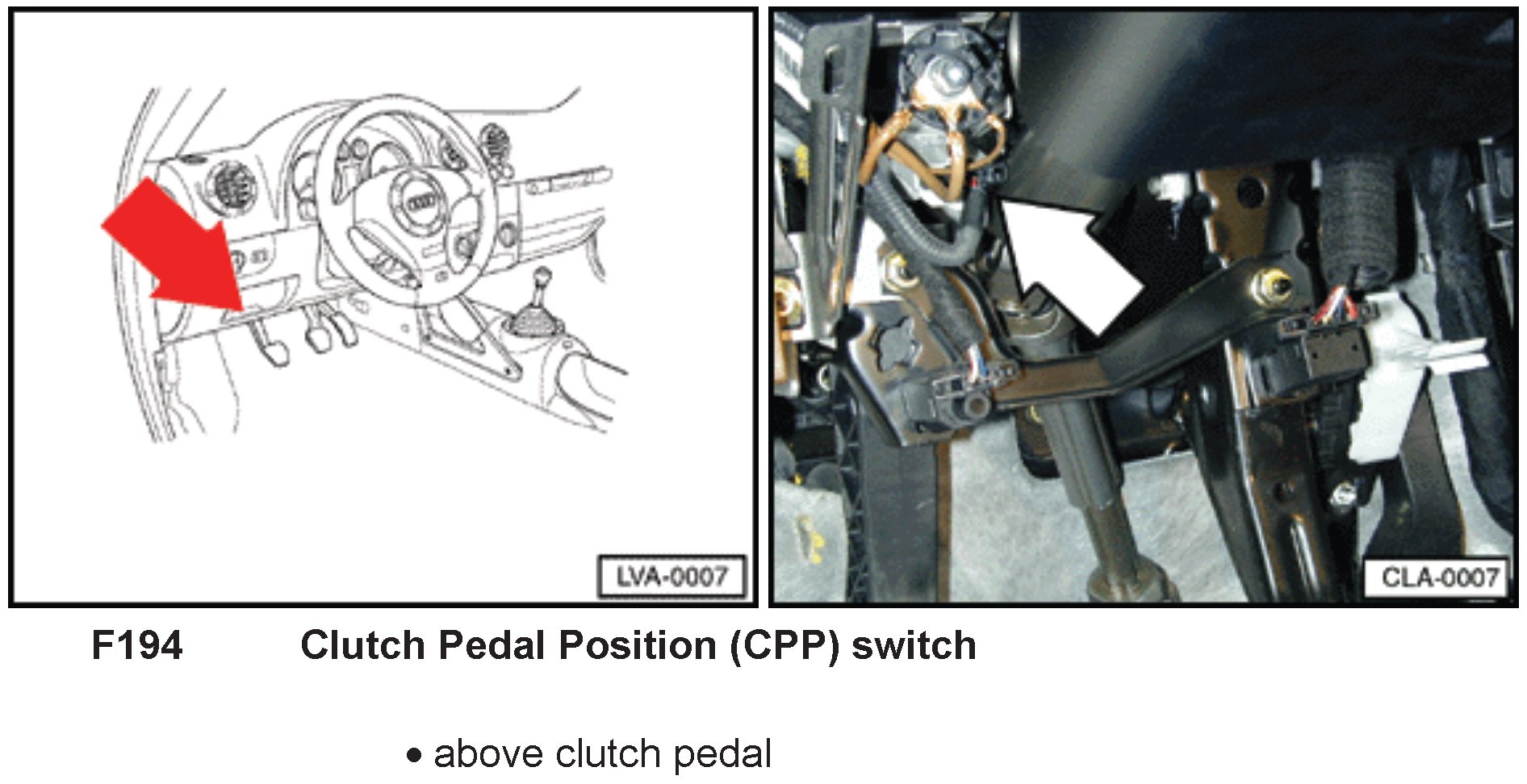 LVA-0007

CLA-0007

F194 Clutch Pedal Position (CPP) switch

• above clutch pedal