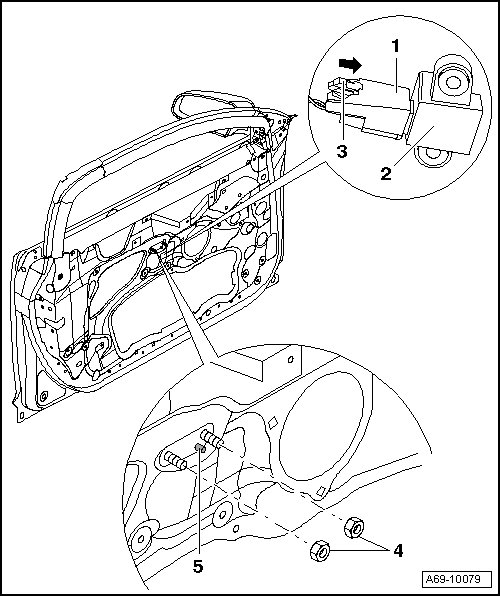 1
3
2
5
4
A69-10079