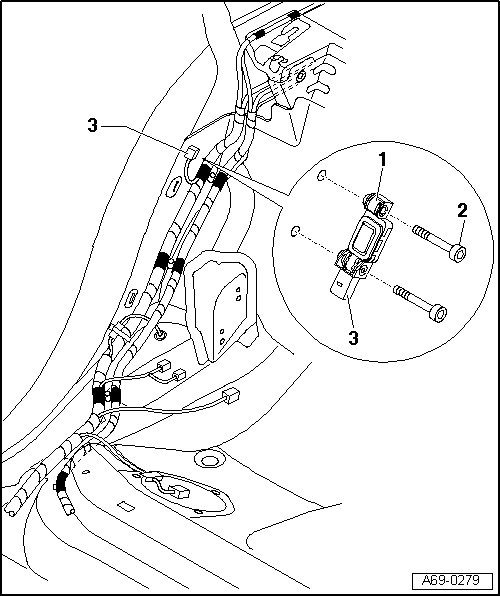 3

1

2

3

A69-0279