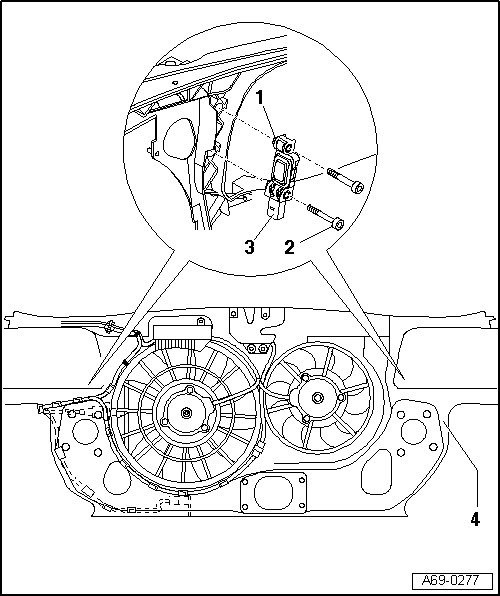 1
3
2
4
A69-0277