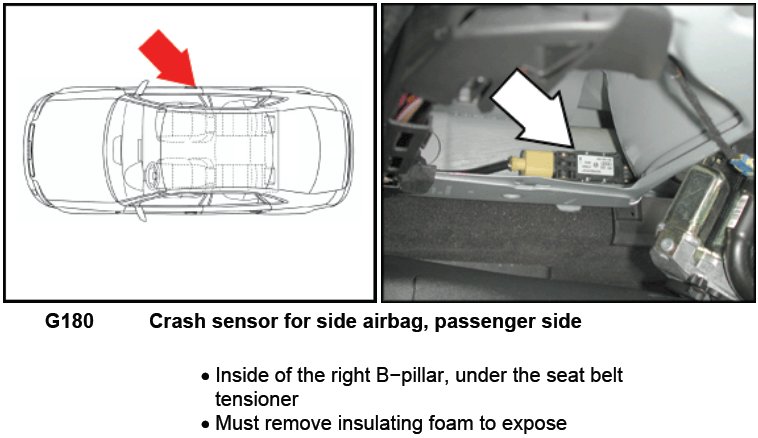 G180 Crash sensor for side airbag, passenger side

• Inside of the right B−pillar, under the seat belt tensioner
• Must remove insulating foam to expose