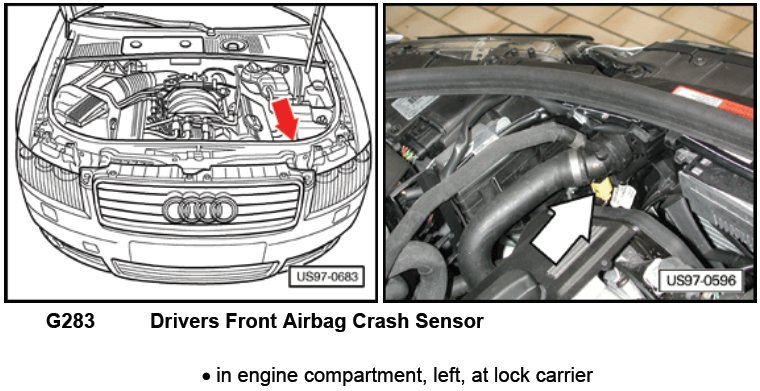 US97-0683

US97-0596

G283 Drivers Front Airbag Crash Sensor

• in engine compartment, left, at lock carrier