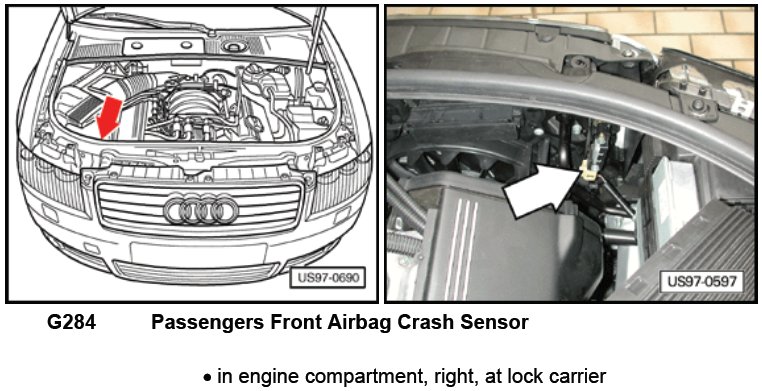 US97-0690

US97-0597

G284 Passengers Front Airbag Crash Sensor

• in engine compartment, right, at lock carrier