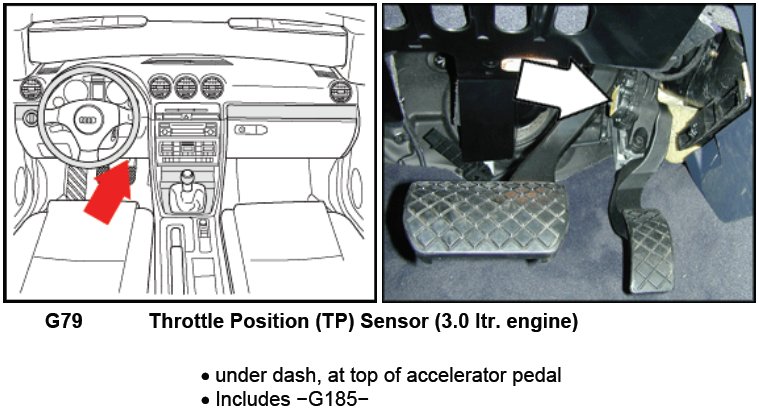 G79 Throttle Position (TP) Sensor (3.0 ltr. engine)

• under dash, at top of accelerator pedal
• Includes −G185−