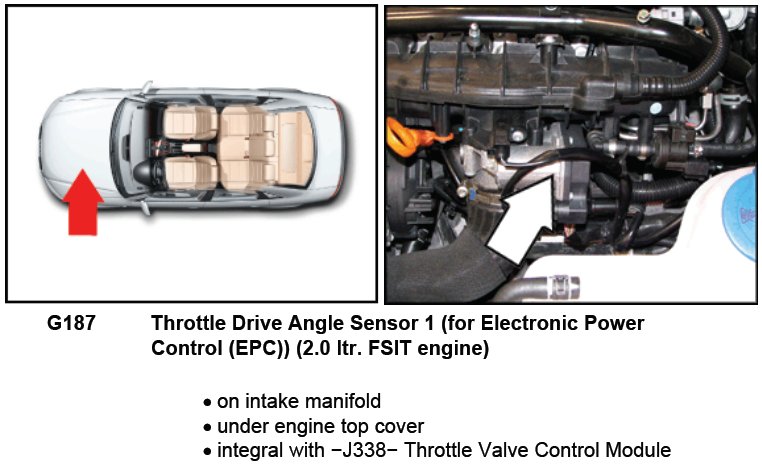 G187 Throttle Drive Angle Sensor 1 (for Electronic Power Control (EPC)) (2.0 ltr. FSIT engine)

• on intake manifold
• under engine top cover
• integral with −J338− Throttle Valve Control Module