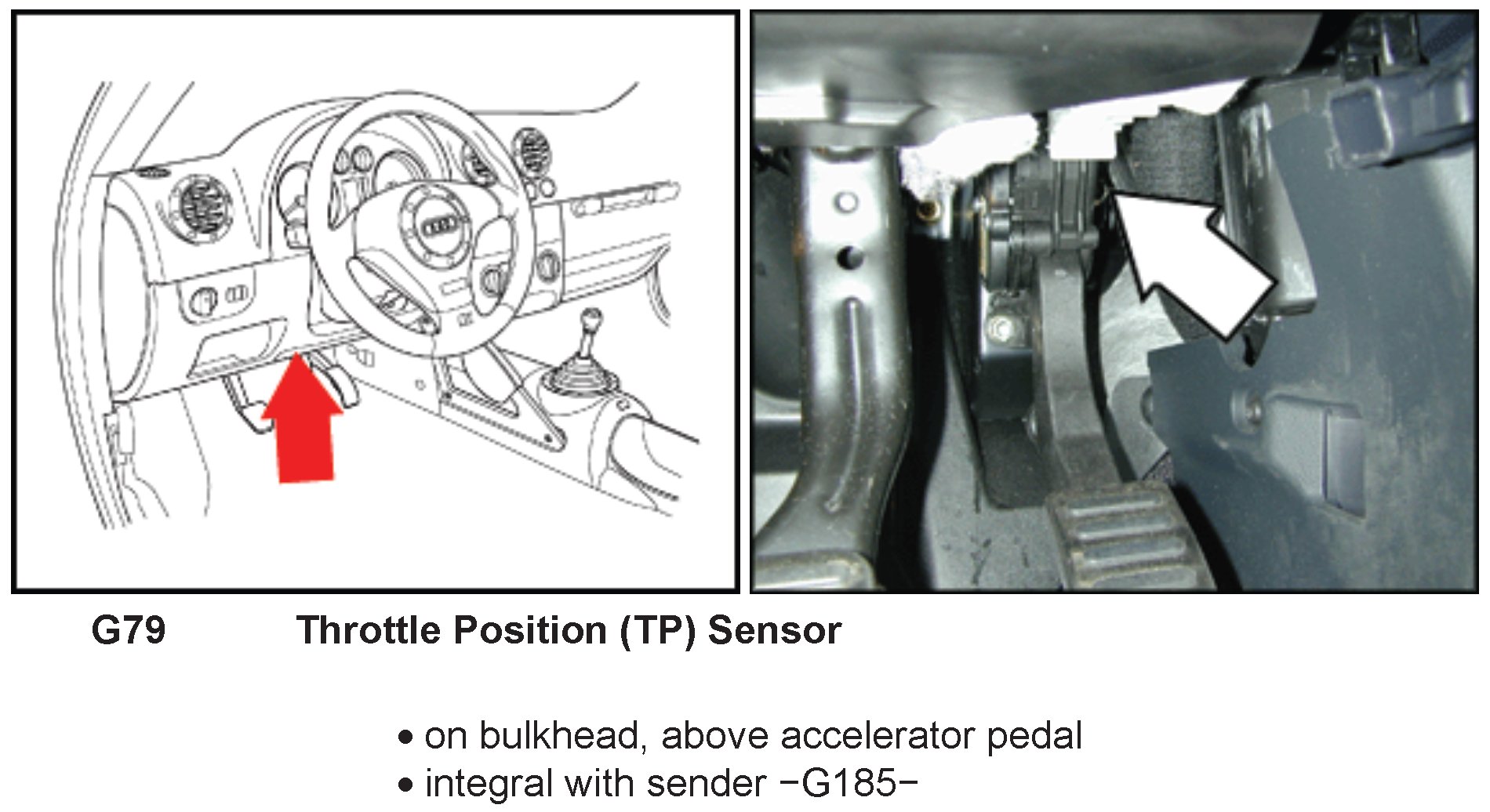 G79 Throttle Position (TP) Sensor

• on bulkhead, above accelerator pedal
• integral with sender −G185−