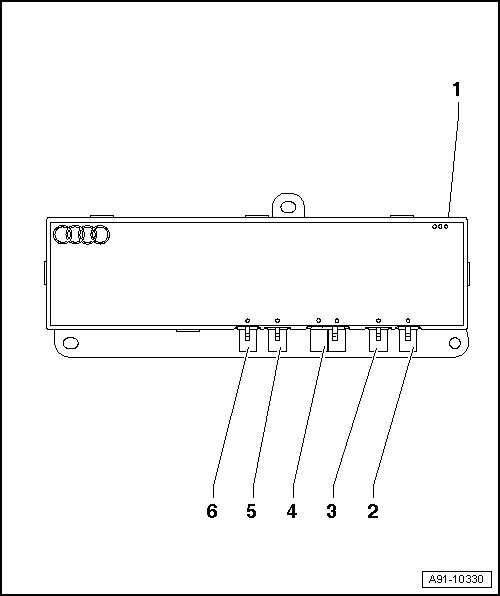 1

6 5 4 3 2

A91-10330