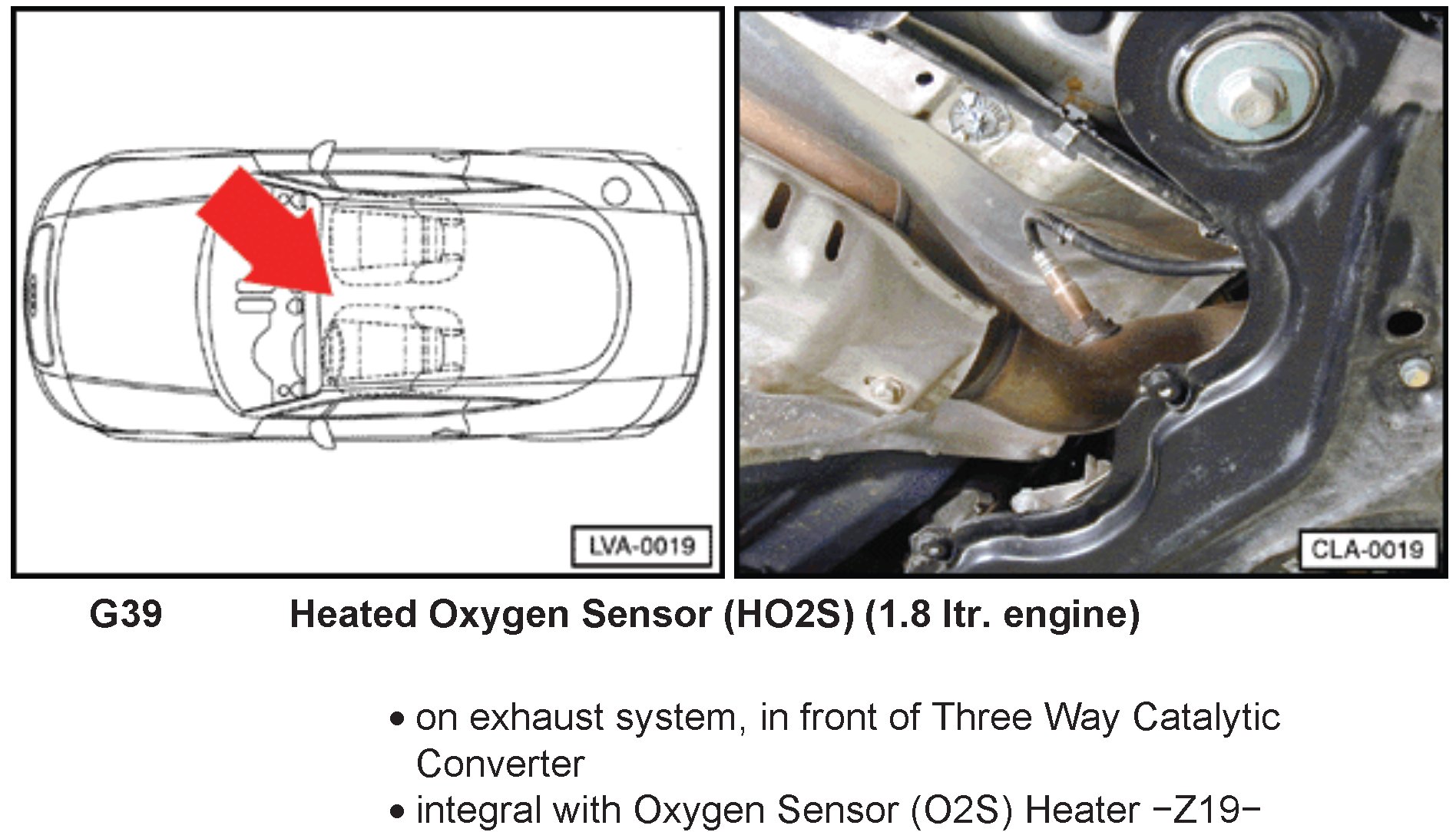 LVA-0019

CLA-0019

G39 Heated Oxygen Sensor (HO2S) (1.8 ltr. engine)

• on exhaust system, in front of Three Way Catalytic Converter
• integral with Oxygen Sensor (O2S) Heater −Z19−