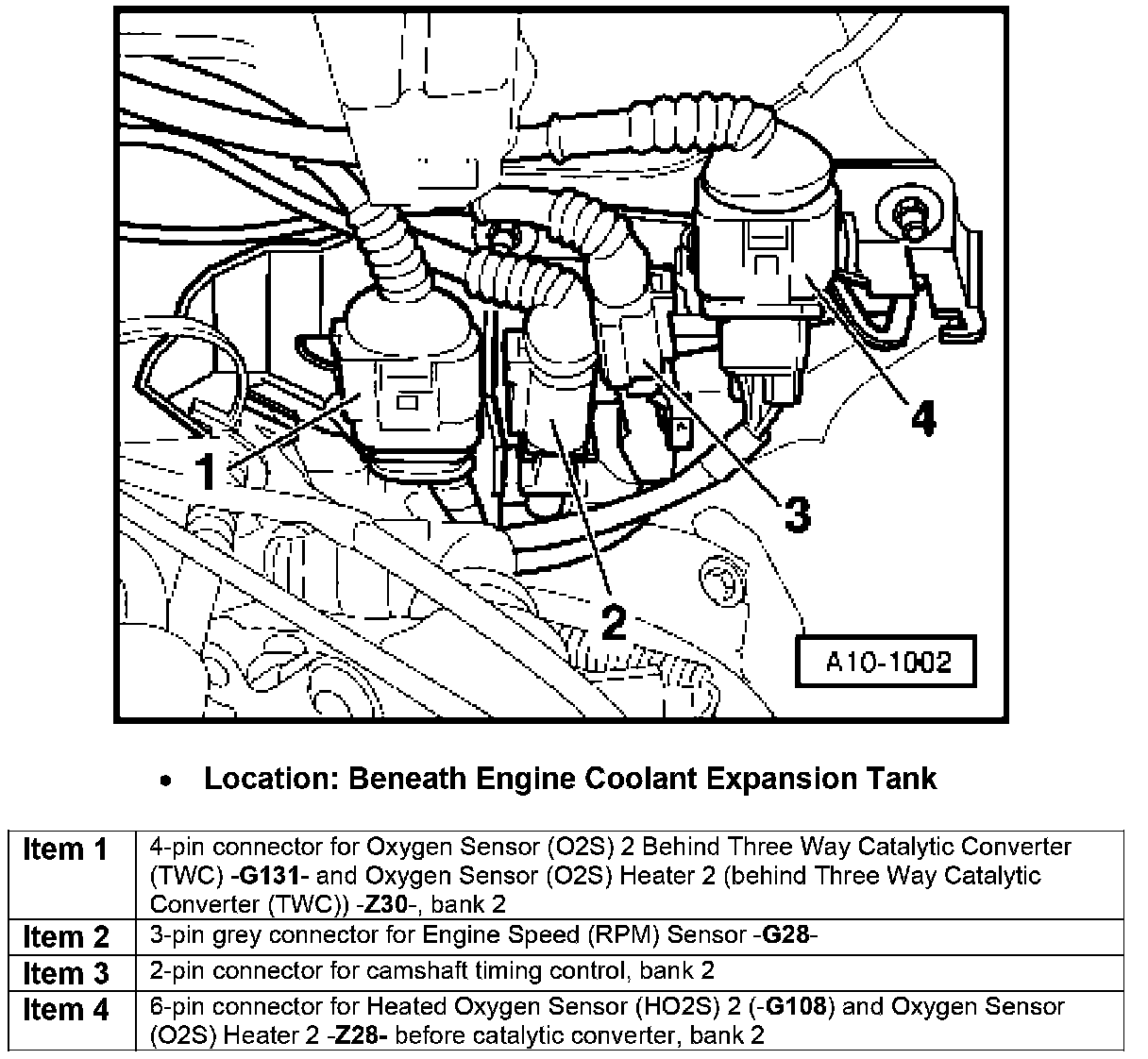 1
2
3
4
A10-1002

• Location: Beneath Engine Coolant Expansion Tank

| Item 1 | 4-pin connector for Oxygen Sensor (O2S) 2 Behind Three Way Catalytic Converter (TWC) -G131- and Oxygen Sensor (O2S) Heater 2 (behind Three Way Catalytic Converter (TWC)) -Z30-, bank 2 |
|---|---|
| Item 2 | 3-pin grey connector for Engine Speed (RPM) Sensor -G28- |
| Item 3 | 2-pin connector for camshaft timing control, bank 2 |
| Item 4 | 6-pin connector for Heated Oxygen Sensor (HO2S) 2 (-G108) and Oxygen Sensor (O2S) Heater 2 -Z28- before catalytic converter, bank 2 |