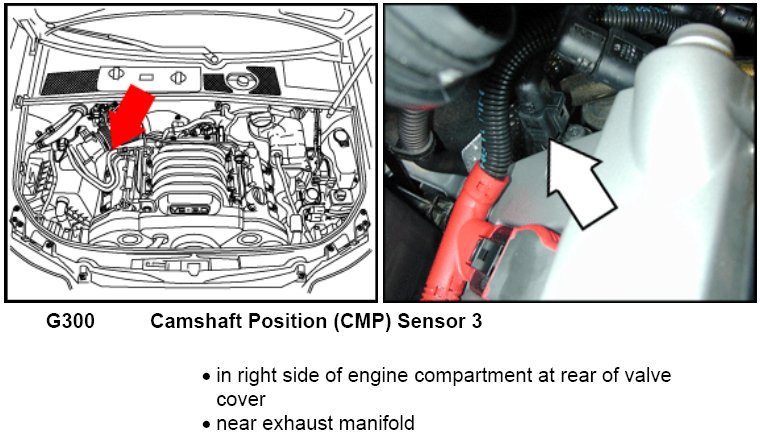 G300 Camshaft Position (CMP) Sensor 3

• in right side of engine compartment at rear of valve cover
• near exhaust manifold